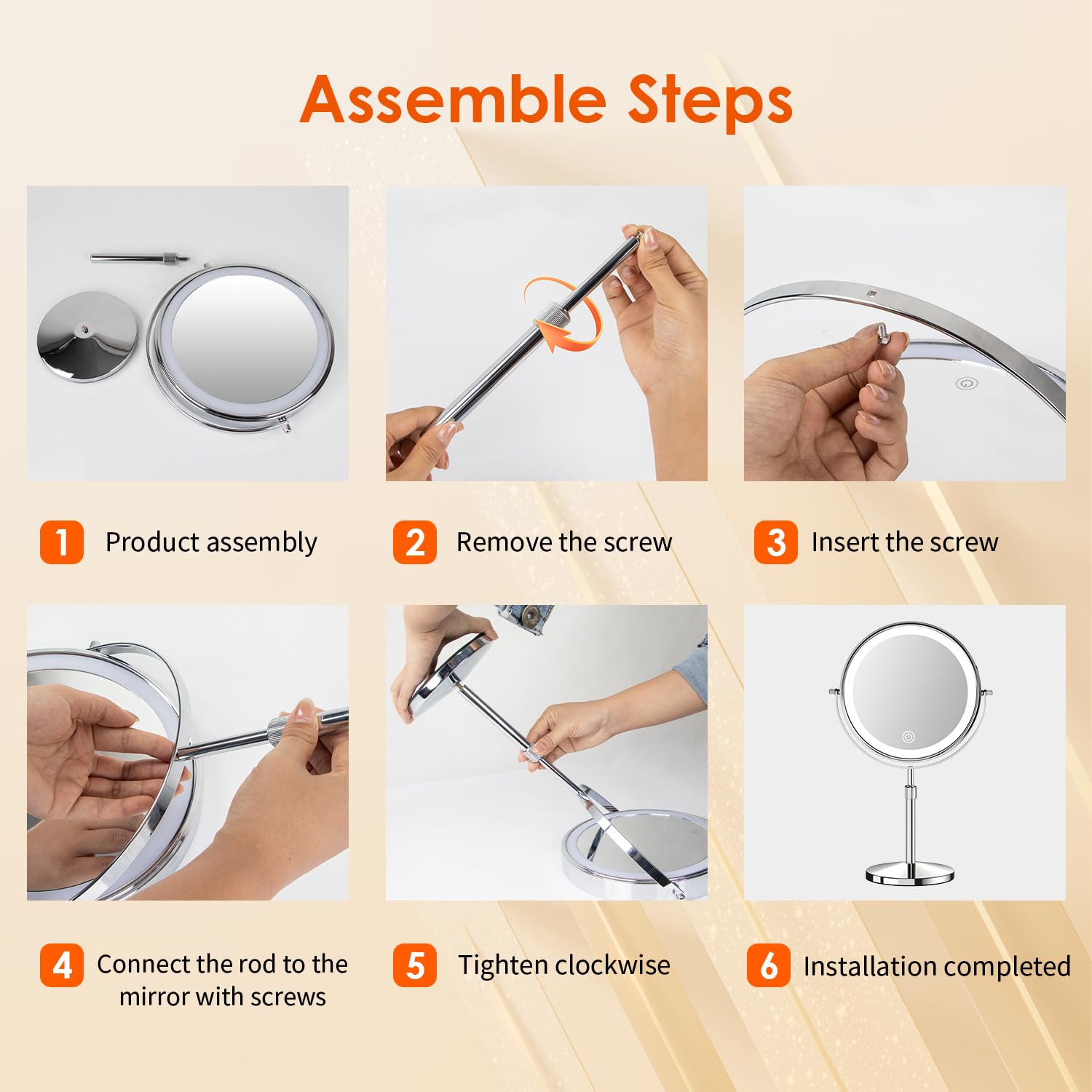 Assemble Steps

1 Product assembly

2 Remove the screw

3 Insert the screw

4 Connect the rod to the mirror with screws

5 Tighten clockwise

6 Installation completed