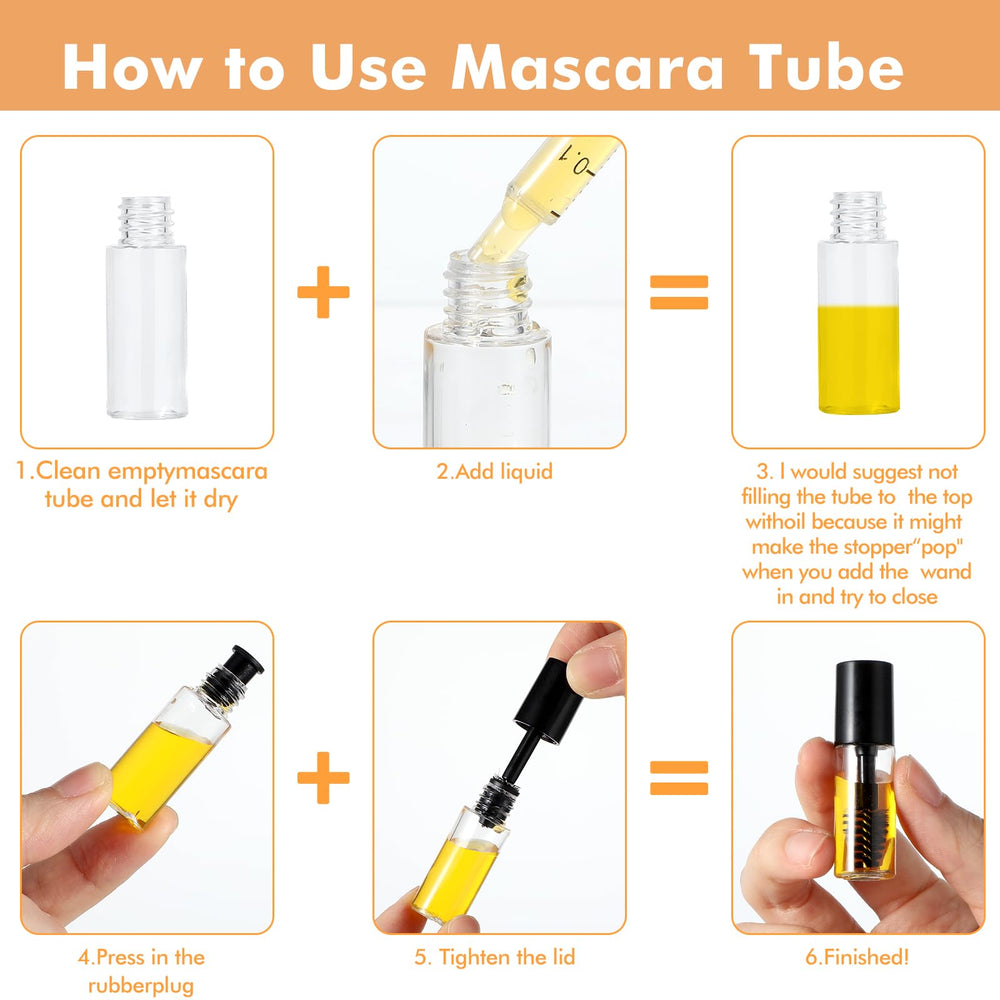 How to Use Mascara Tube

0.1

1.Clean emptymascara tube and let it dry

2.Add liquid

3. I would suggest not filling the tube to the top withoil because it might make the stopper"pop" when you add the wand in and try to close

4.Press in the rubberplug

5. Tighten the lid

6.Finished!