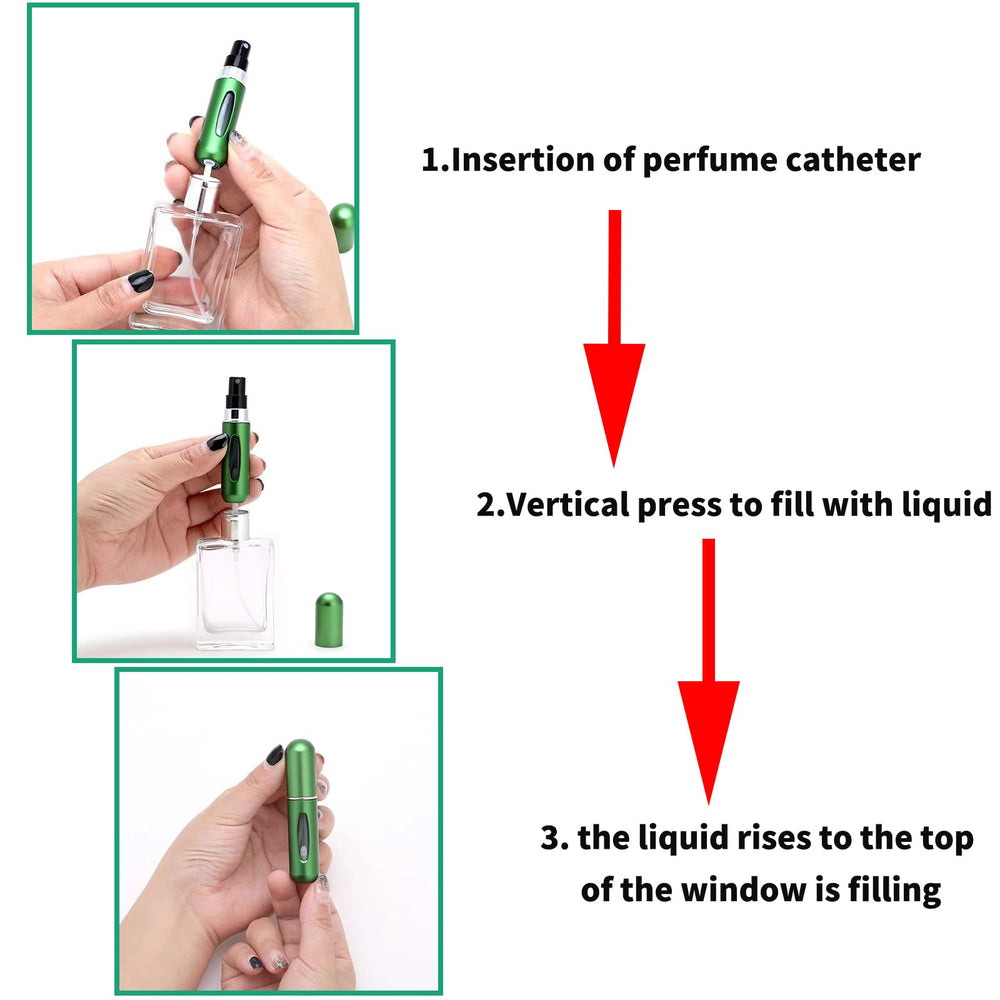 1.Insertion of perfume catheter

2.Vertical press to fill with liquid

3. the liquid rises to the top of the window is filling