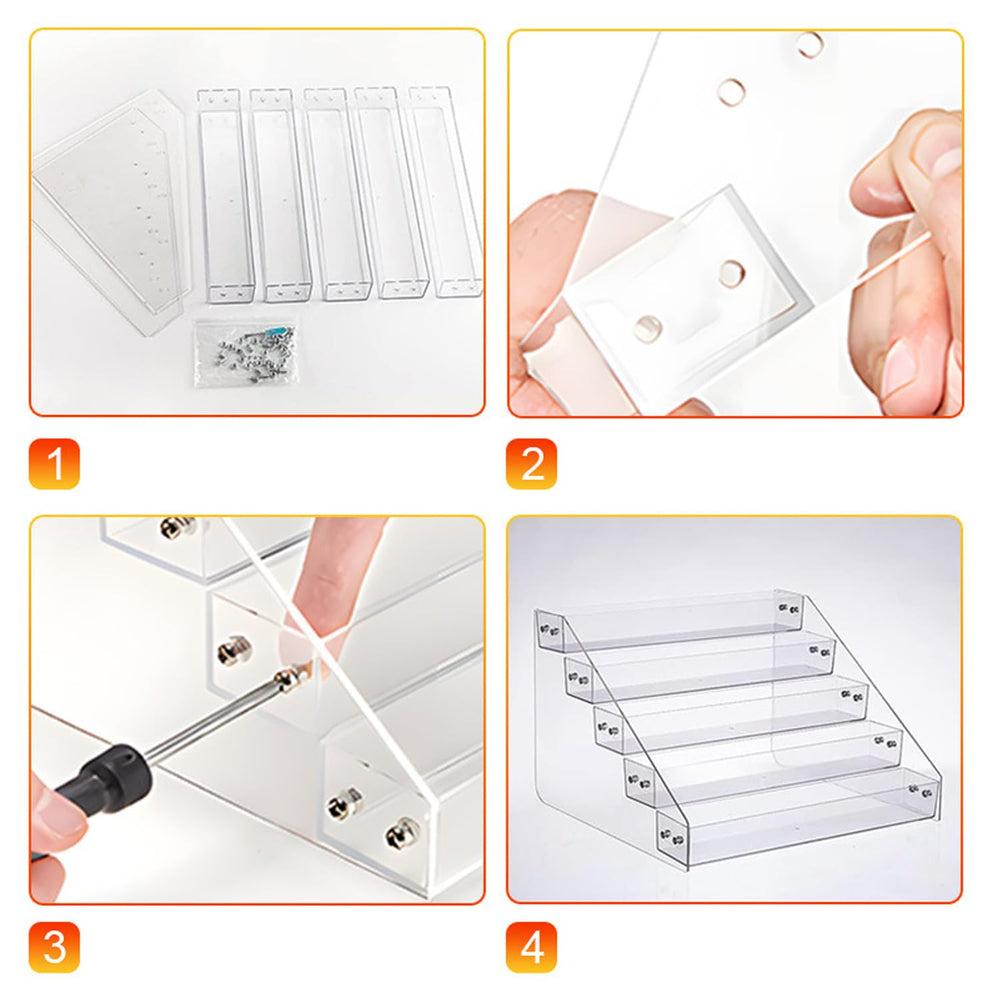 1

2

3

4