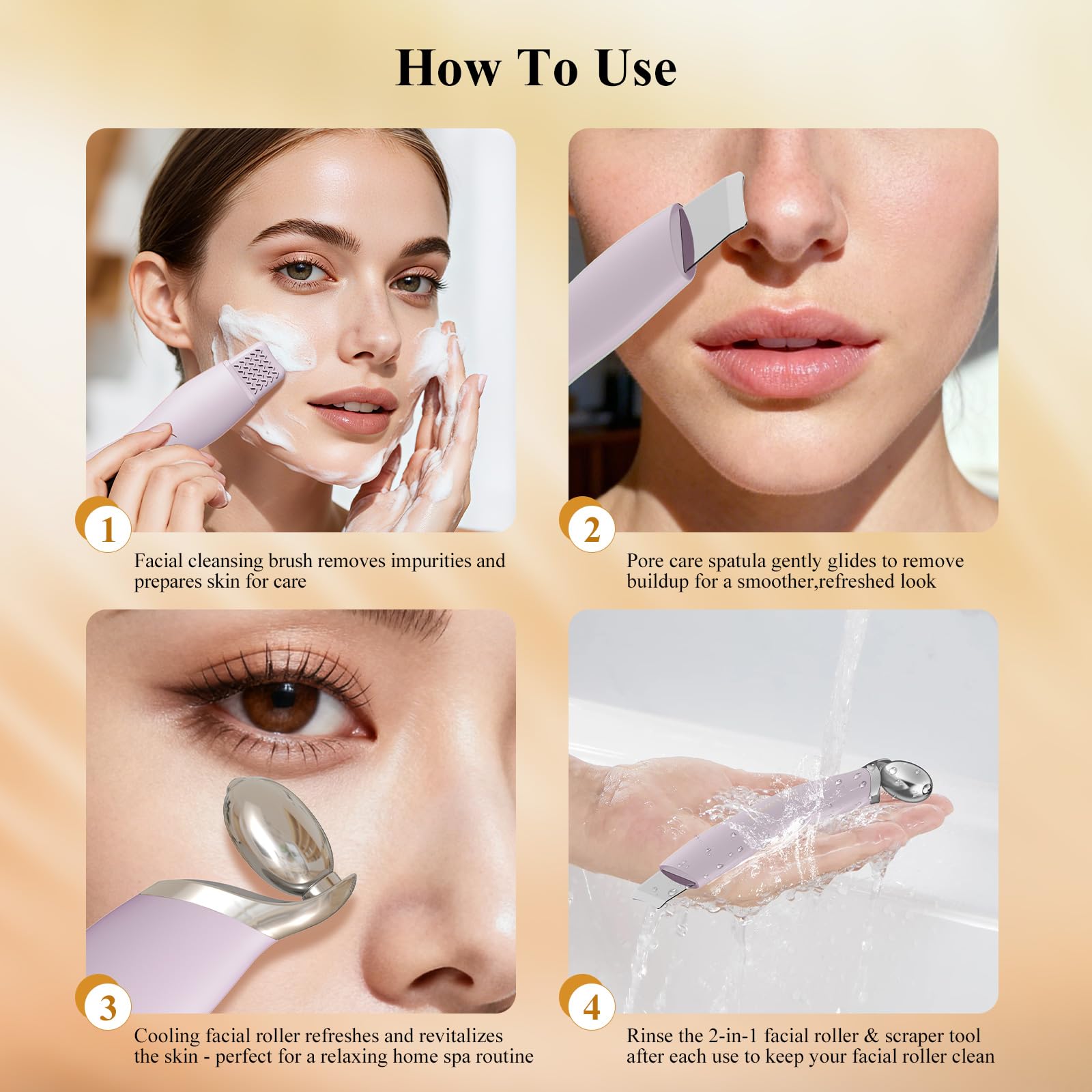 How To Use

1

Facial cleansing brush removes impurities and prepares skin for care

2

Pore care spatula gently glides to remove buildup for a smoother,refreshed look

3

Cooling facial roller refreshes and revitalizes the skin - perfect for a relaxing home spa routine

4

Rinse the 2-in-1 facial roller & scraper tool after each use to keep your facial roller clean