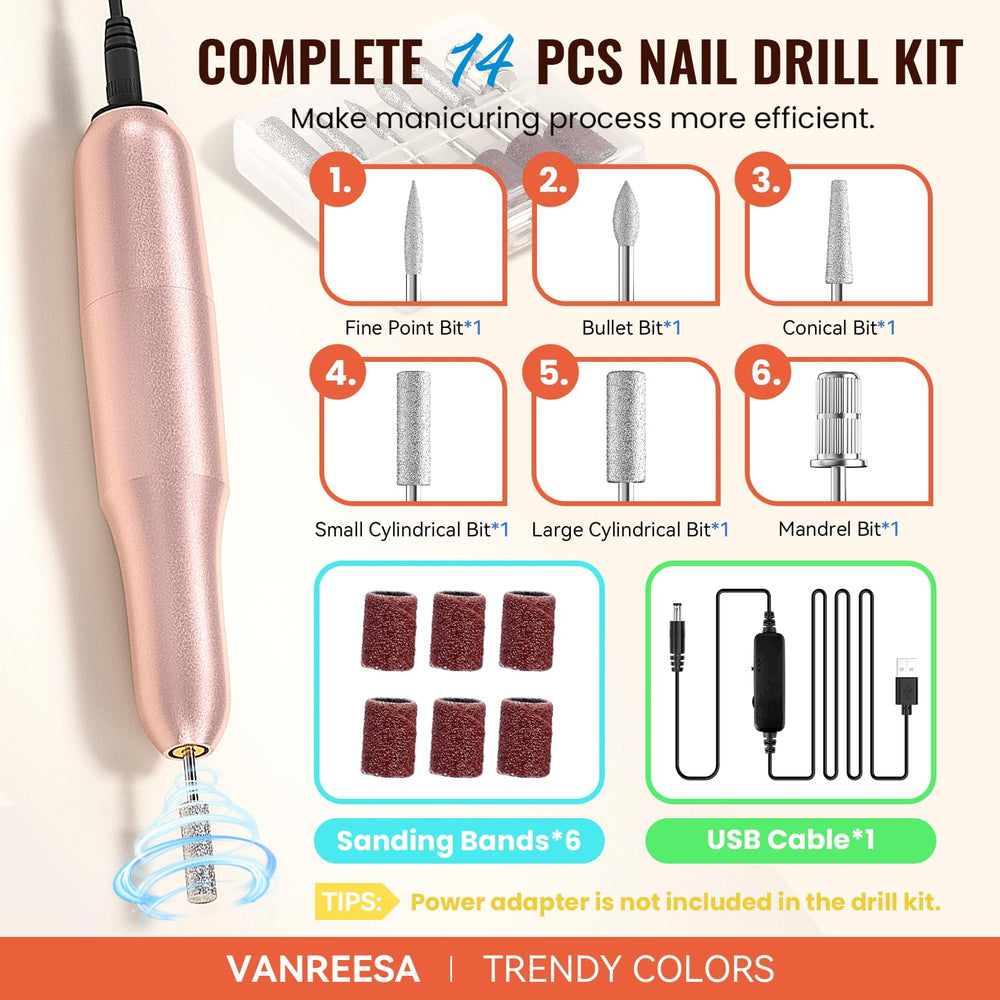 COMPLETE 14 PCS NAIL DRILL KIT
Make manicuring process more efficient.

1.
Fine Point Bit*1

2.
Bullet Bit*1

3.
Conical Bit*1

4.
Small Cylindrical Bit*1

5.
Large Cylindrical Bit*1

6.
Mandrel Bit*1

Sanding Bands*6

USB Cable*1

TIPS: Power adapter is not included in the drill kit.

VANREESA | TRENDY COLORS