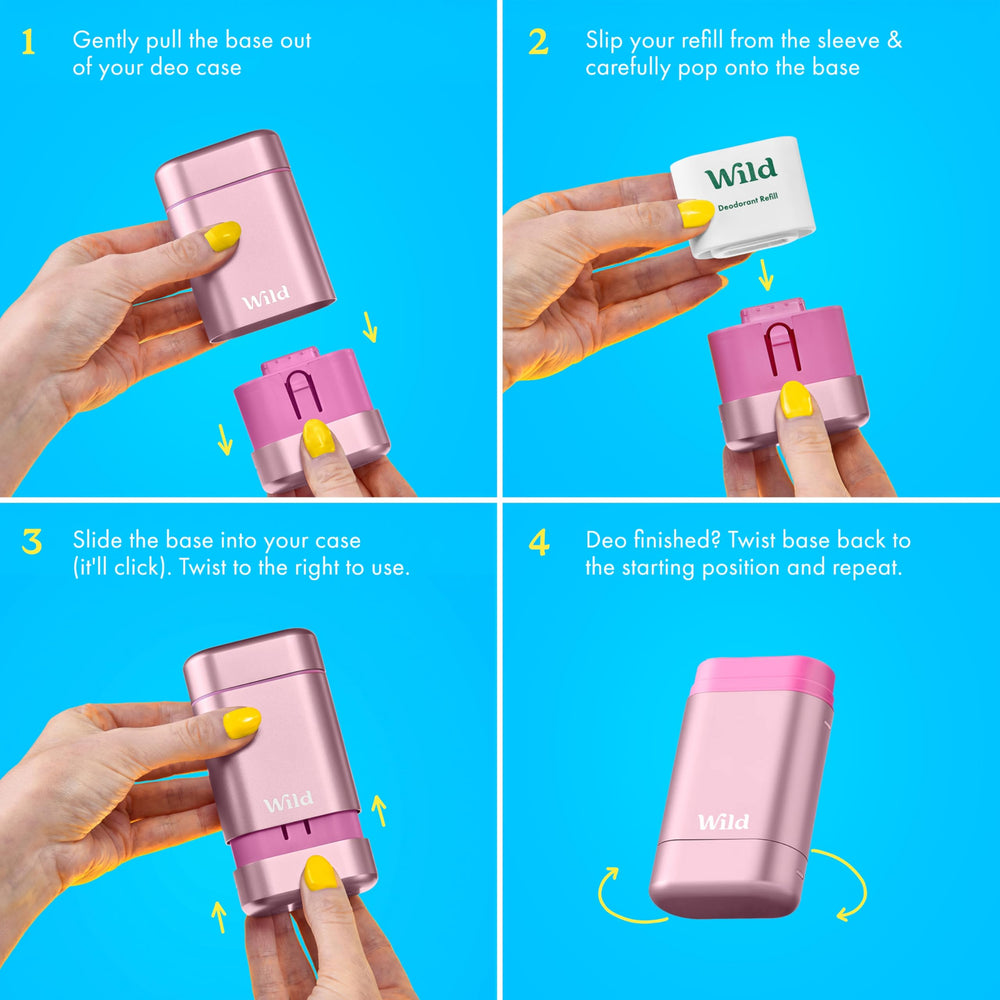 1 Gently pull the base out of your deo case

Wild

2 Slip your refill from the sleeve & carefully pop onto the base

Wild
Deodorant Refill

3 Slide the base into your case (it'll click). Twist to the right to use.

Wild

4 Deo finished? Twist base back to the starting position and repeat.

Wild