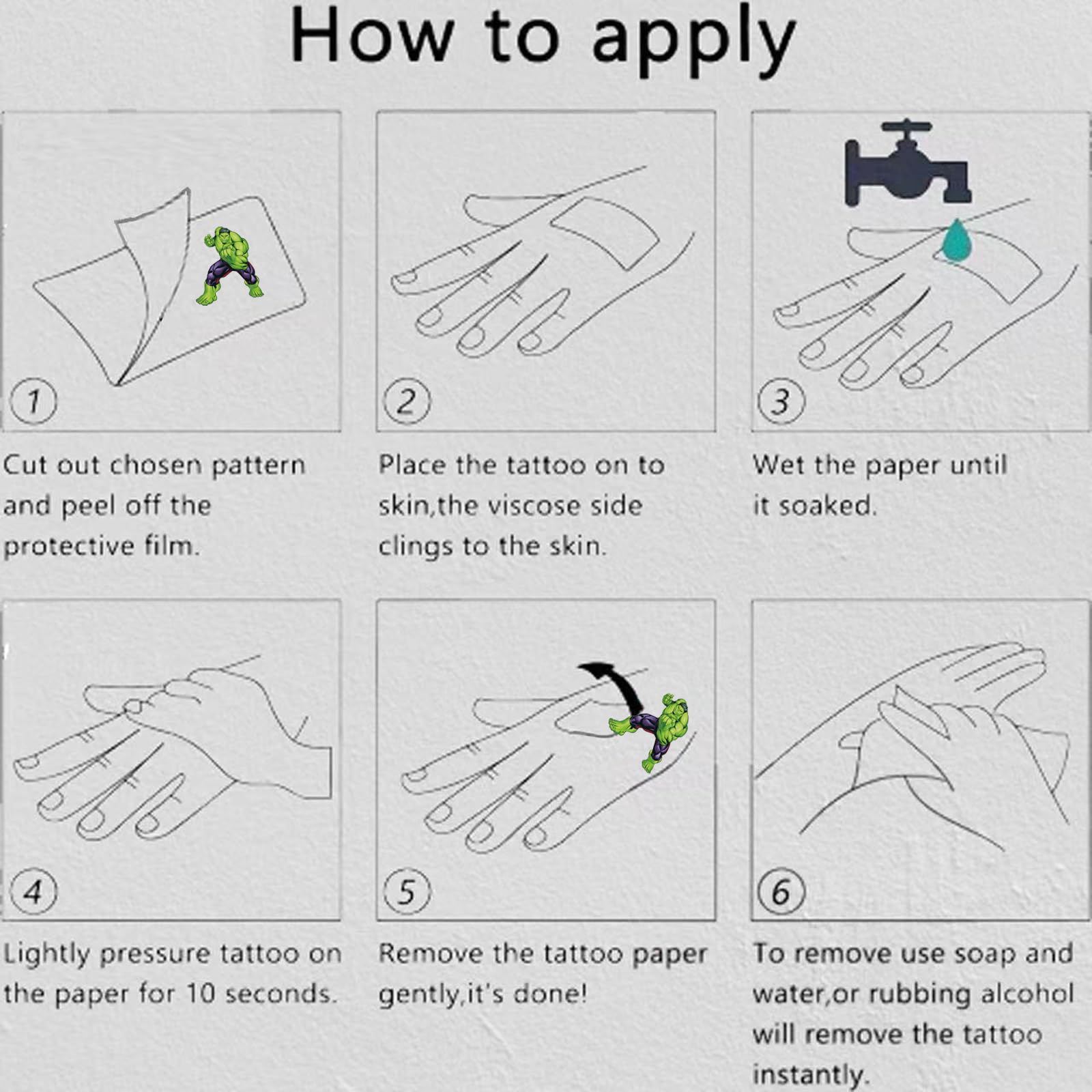 How to apply

1

Cut out chosen pattern and peel off the protective film.

2

Place the tattoo on to skin,the viscose side clings to the skin.

3

Wet the paper until it soaked.

4

Lightly pressure tattoo on the paper for 10 seconds.

5

Remove the tattoo paper gently,it's done!

6

To remove use soap and water,or rubbing alcohol will remove the tattoo instantly.