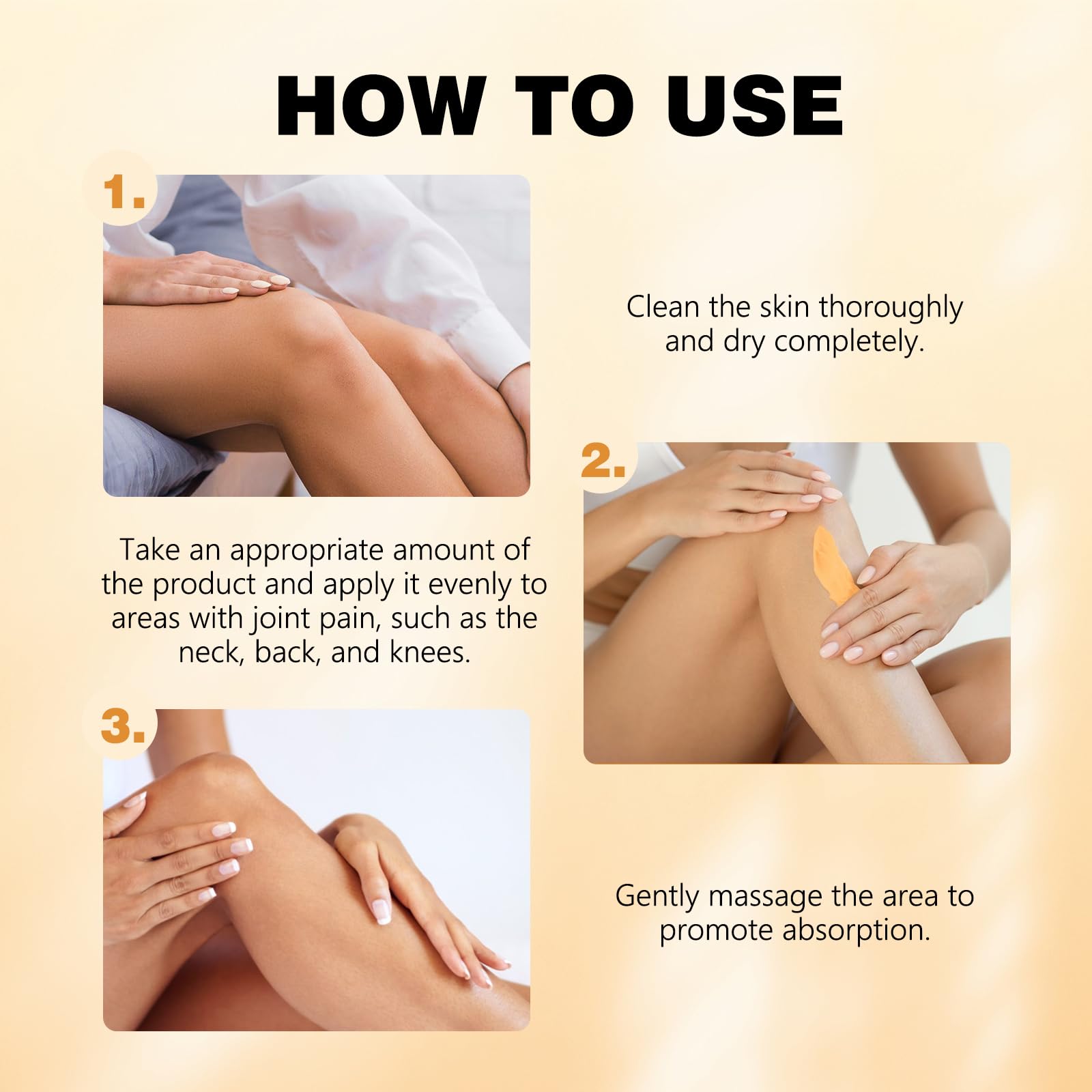 HOW TO USE

1.

Clean the skin thoroughly and dry completely.

2.

Take an appropriate amount of the product and apply it evenly to areas with joint pain, such as the neck, back, and knees.

3.

Gently massage the area to promote absorption.