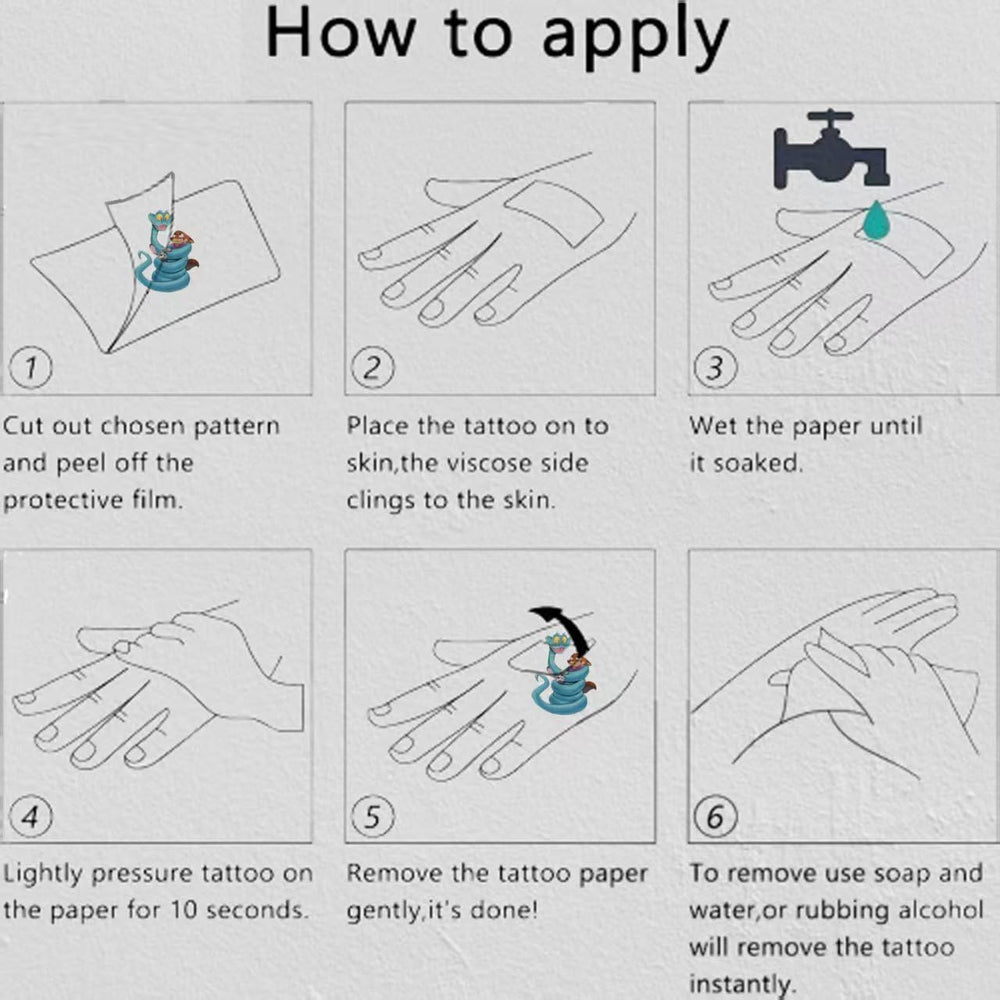 How to apply

1

Cut out chosen pattern and peel off the protective film.

2

Place the tattoo on to skin,the viscose side clings to the skin.

3

Wet the paper until it soaked.

4

Lightly pressure tattoo on the paper for 10 seconds.

5

Remove the tattoo paper gently,it's done!

6

To remove use soap and water,or rubbing alcohol will remove the tattoo instantly.