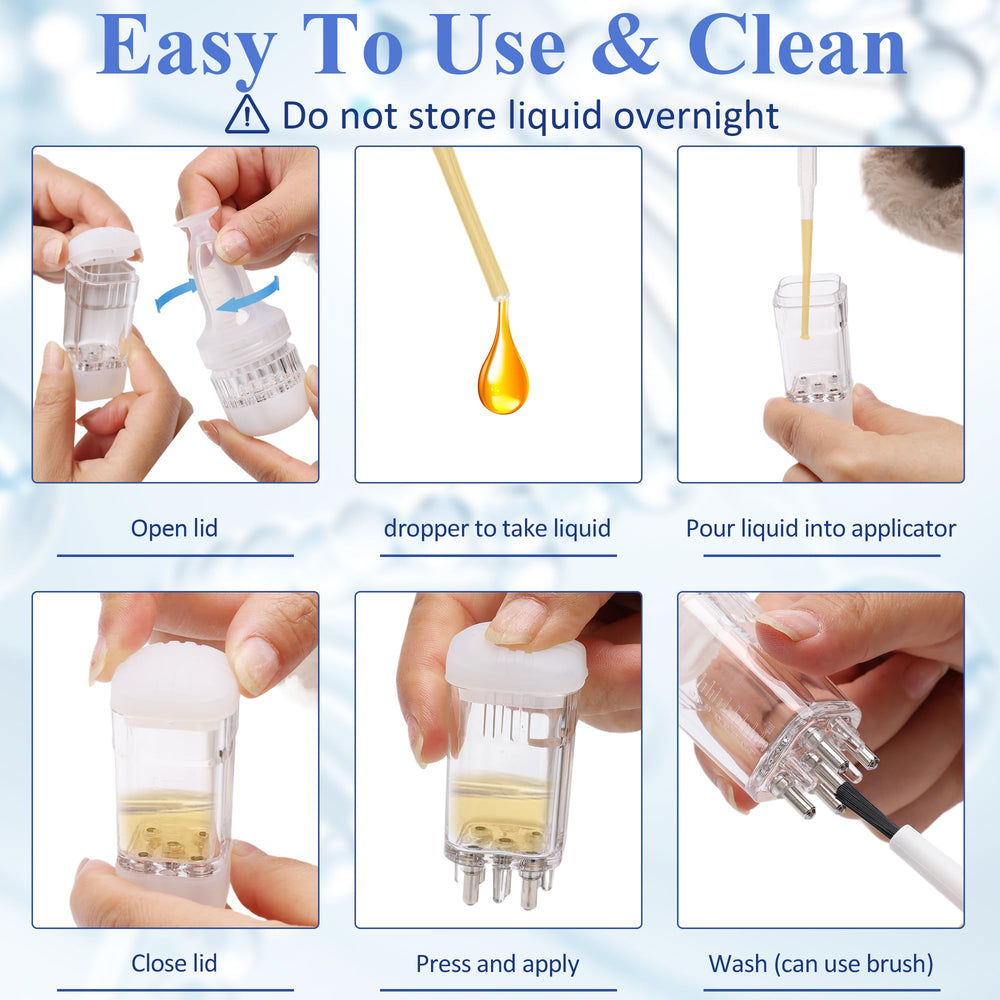 Easy To Use & Clean

Do not store liquid overnight

Open lid

dropper to take liquid

Pour liquid into applicator

Close lid

Press and apply

Wash (can use brush)