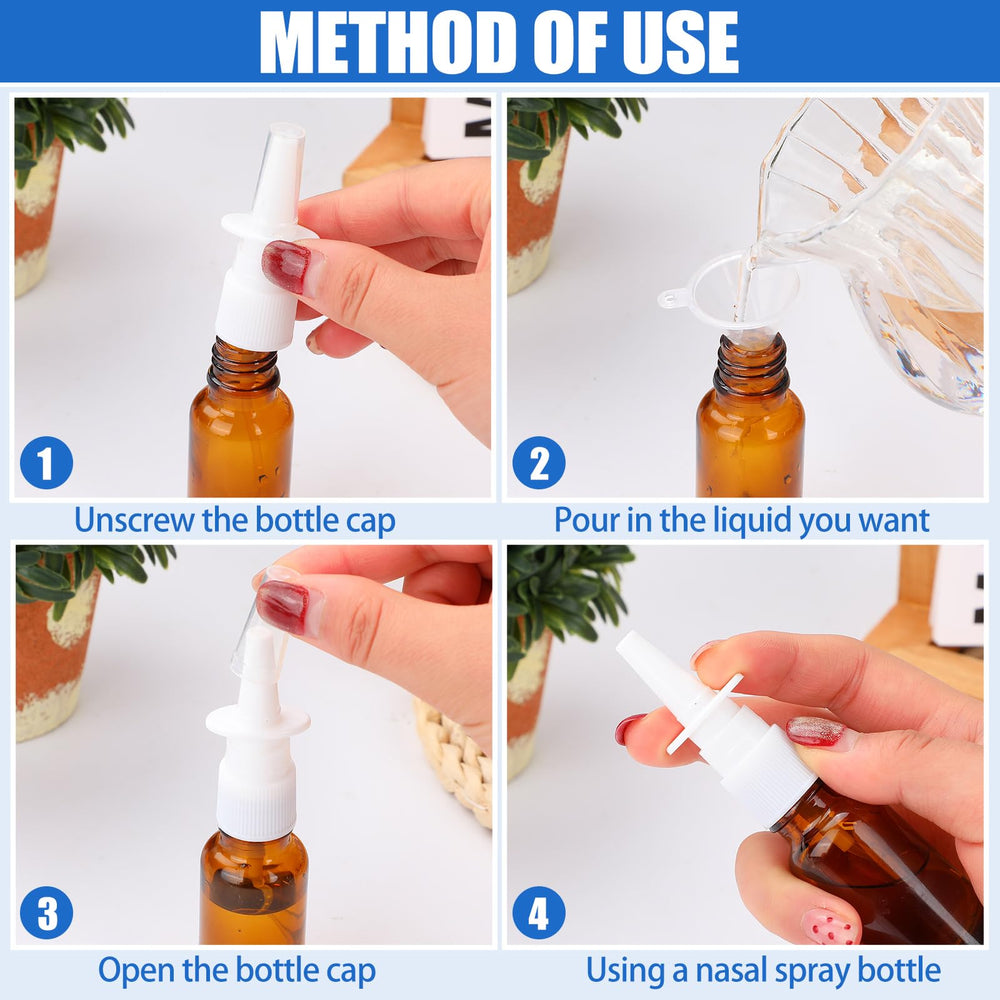 METHOD OF USE

1
Unscrew the bottle cap

2
Pour in the liquid you want

3
Open the bottle cap

4
Using a nasal spray bottle